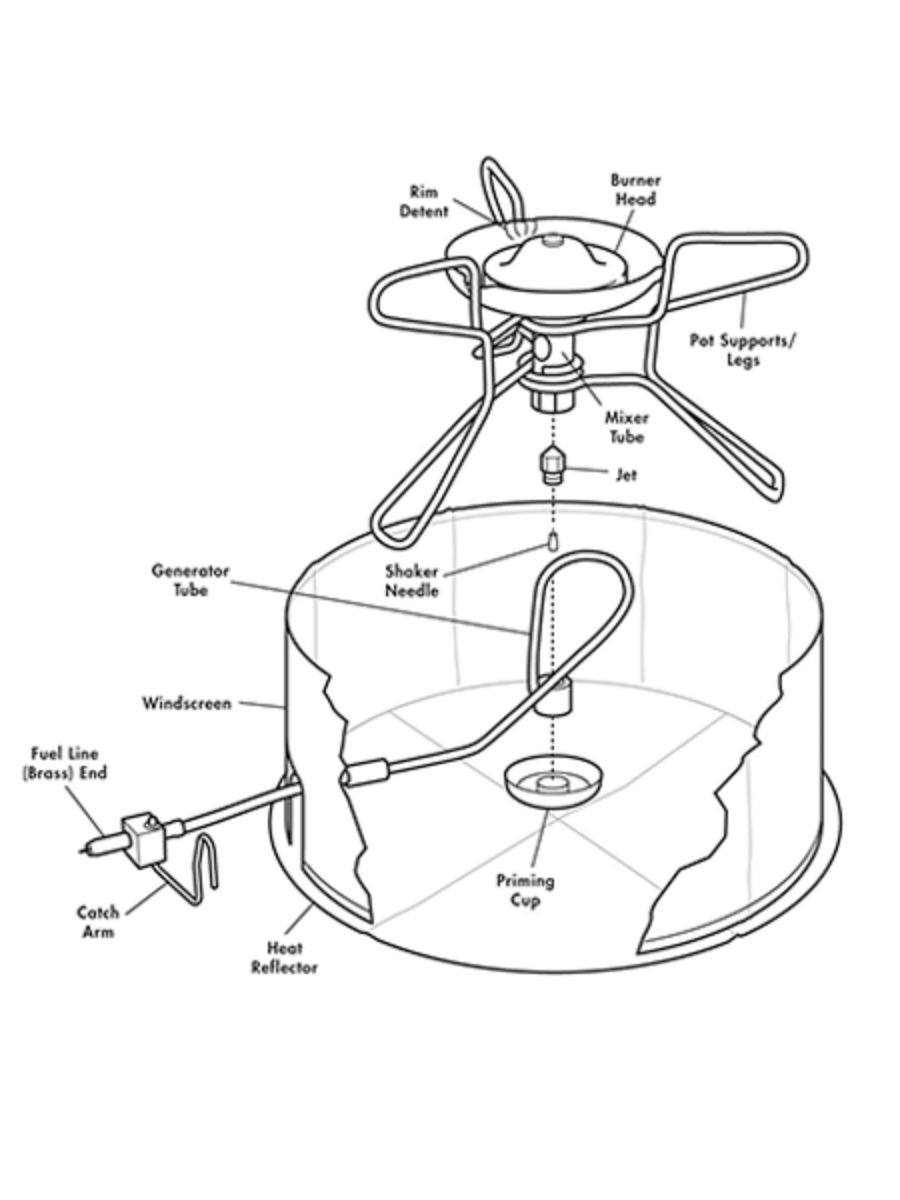 Rim Detent

Burner Head

Pot Supports/ Legs

Mixer Tube

Jet

Shaker Needle

Generator Tube

Windscreen

Fuel Line (Brass) End

Catch Arm

Heat Reflector

Priming Cup